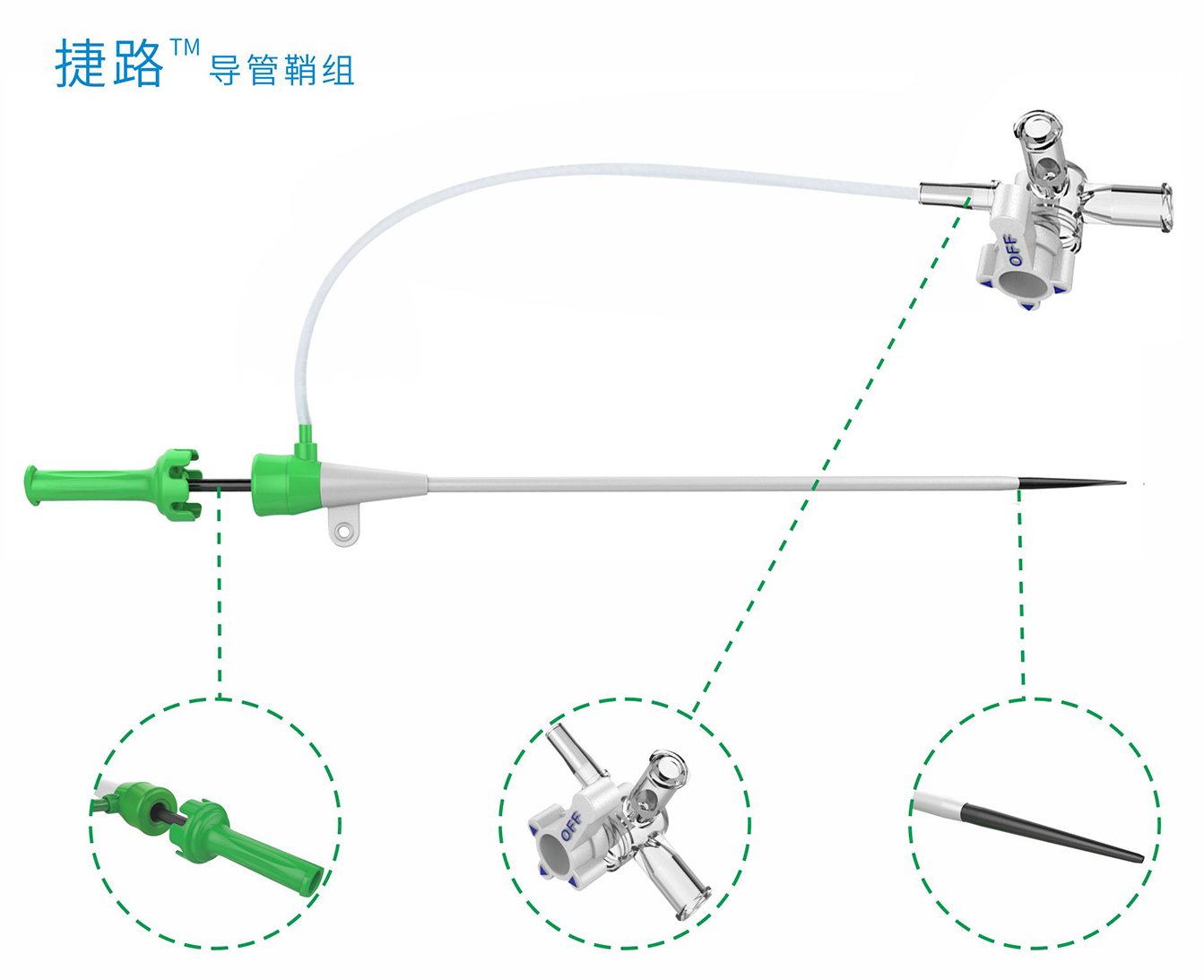 捷路™ 导管鞘组

OFF

OFF